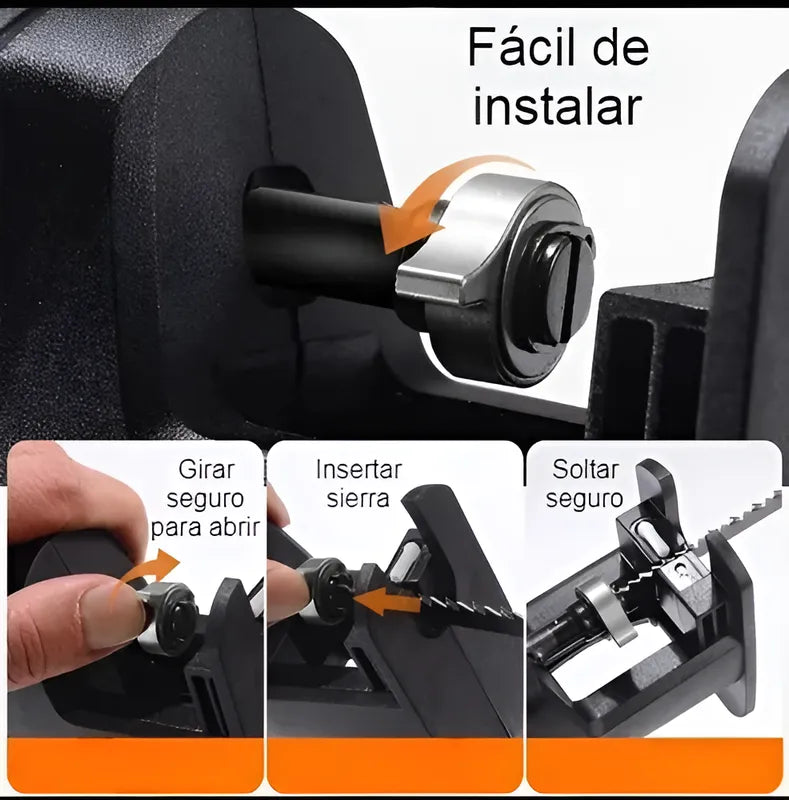 Fácil de instalar

Girar seguro para abrir

Insertar sierra

Soltar seguro