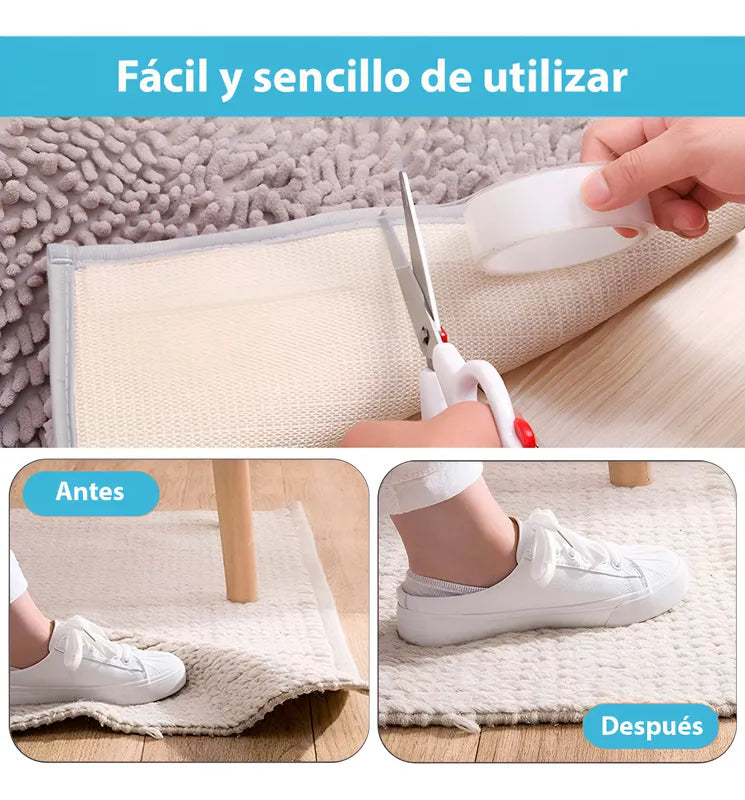 Fácil y sencillo de utilizar

Antes

Después