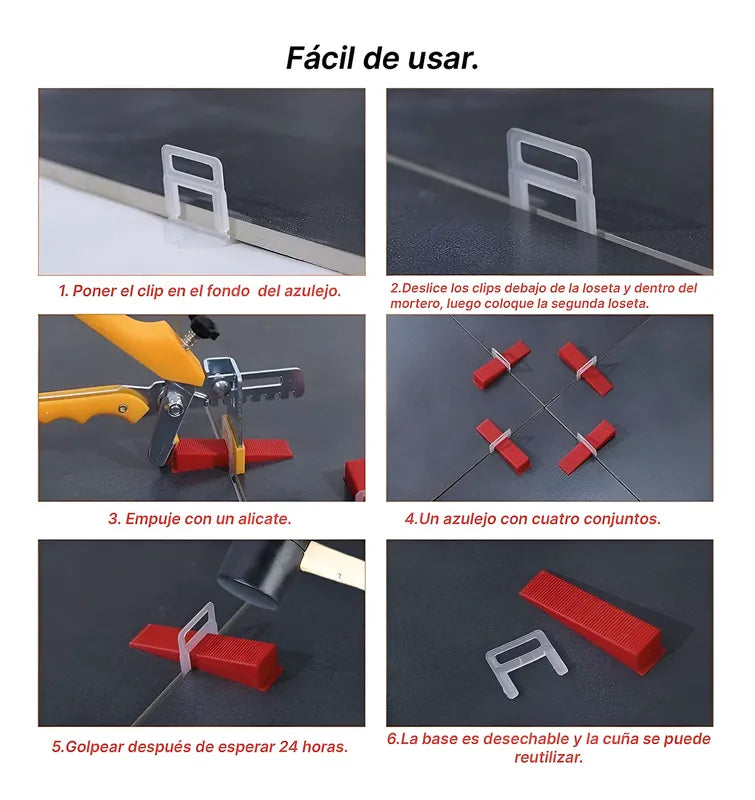 Fácil de usar.

1. Poner el clip en el fondo del azulejo.

2.Deslice los clips debajo de la loseta y dentro del mortero, luego coloque la segunda loseta.

3. Empuje con un alicate.

4.Un azulejo con cuatro conjuntos.

5.Golpear después de esperar 24 horas.

6.La base es desechable y la cuña se puede reutilizar.