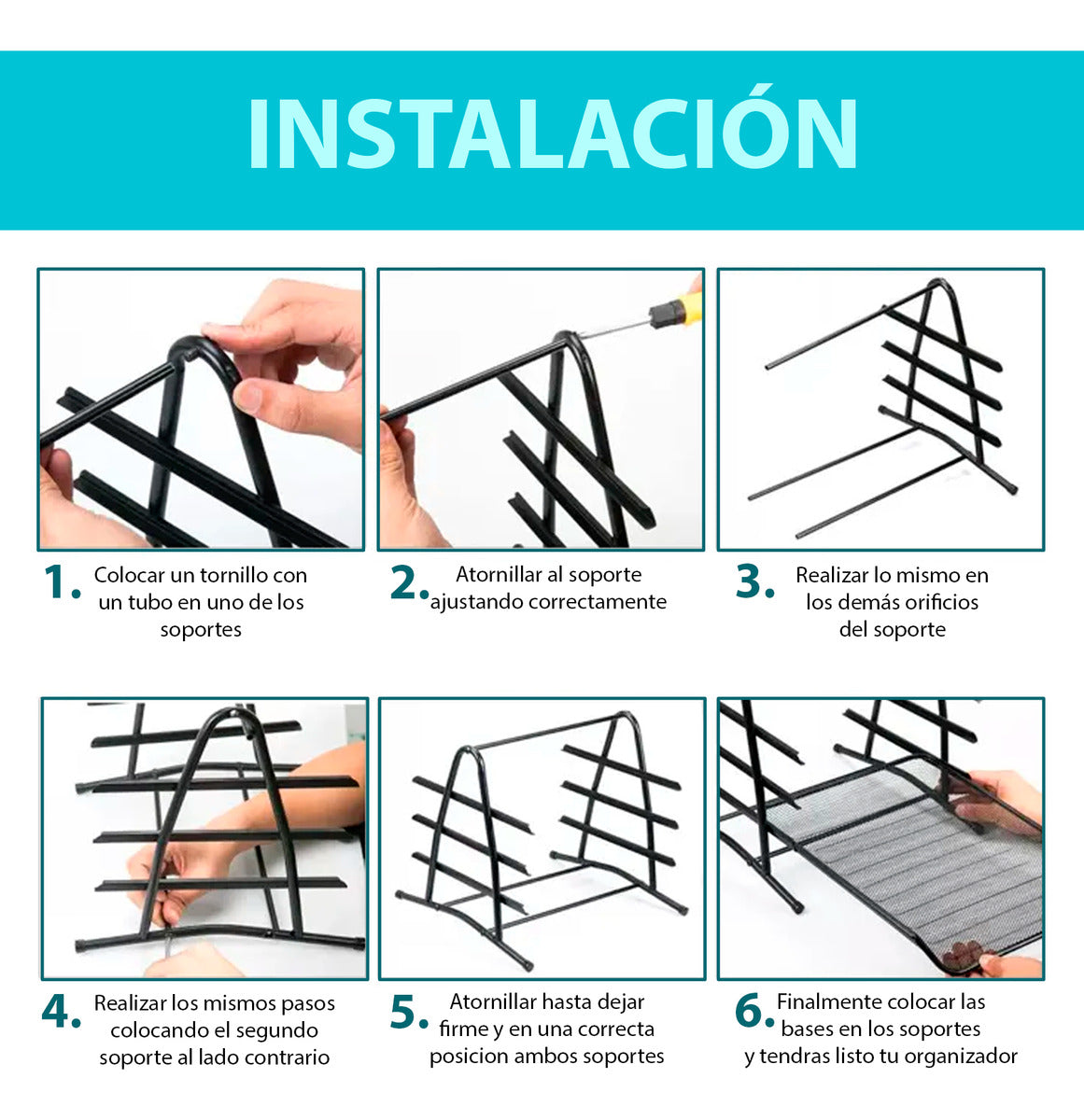 INSTALACIÓN

1. Colocar un tornillo con un tubo en uno de los soportes

2. Atornillar al soporte ajustando correctamente

3. Realizar lo mismo en los demás orificios del soporte

4. Realizar los mismos pasos colocando el segundo soporte al lado contrario

5. Atornillar hasta dejar firme y en una correcta posicion ambos soportes

6. Finalmente colocar las bases en los soportes y tendras listo tu organizador