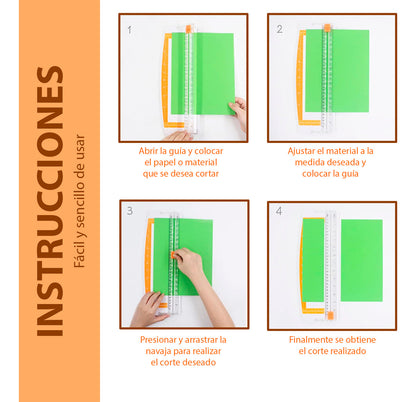 INSTRUCCIONES
Fácil y sencillo de usar

1
Abrir la guía y colocar el papel o material que se desea cortar

2
Ajustar el material a la medida deseada y colocar la guía

3
Presionar y arrastrar la navaja para realizar el corte deseado

4
Finalmente se obtiene el corte realizado