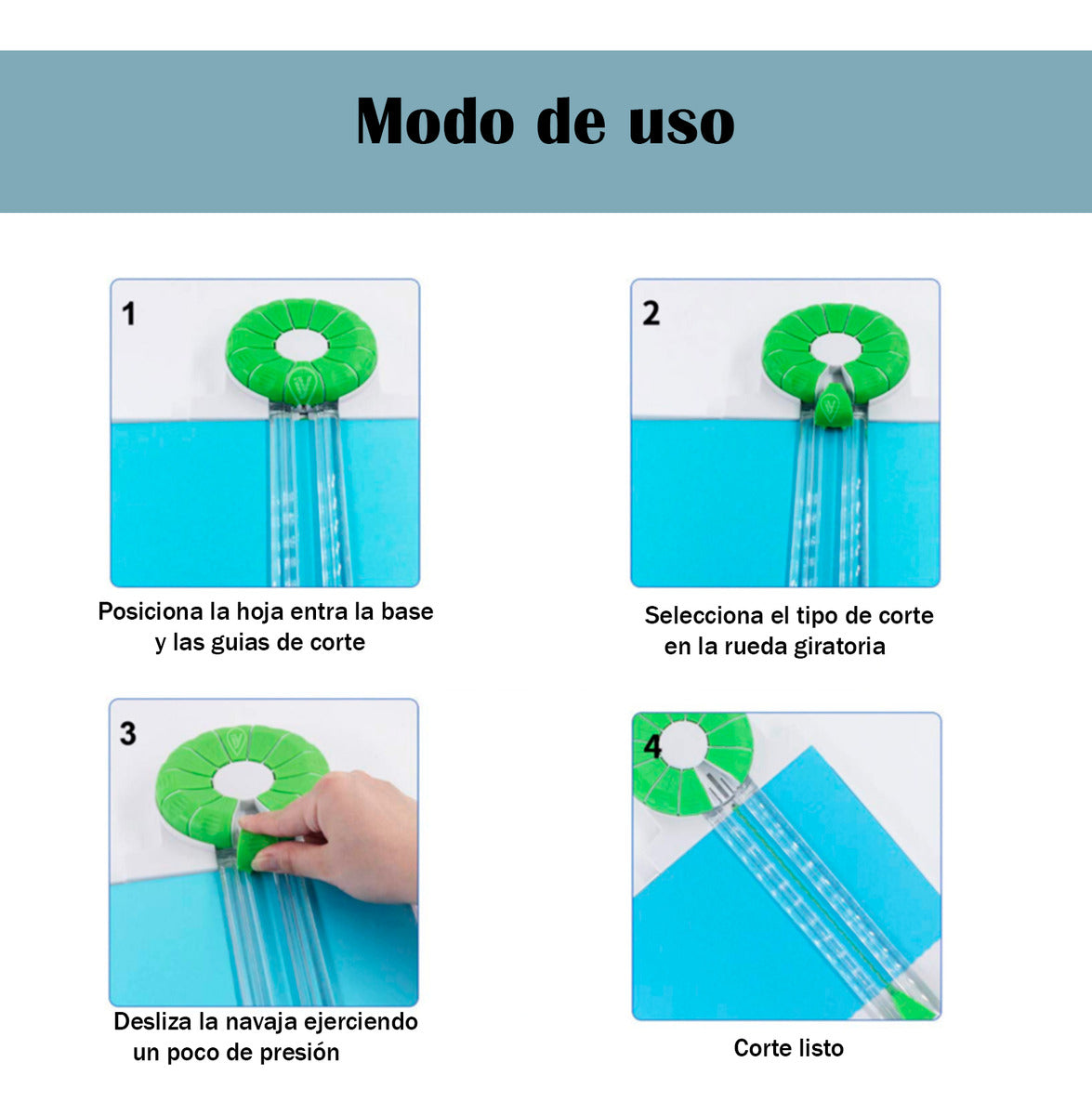 Modo de uso

1

Posiciona la hoja entra la base y las guias de corte

2

Selecciona el tipo de corte en la rueda giratoria

3

Desliza la navaja ejerciendo un poco de presión

4

Corte listo