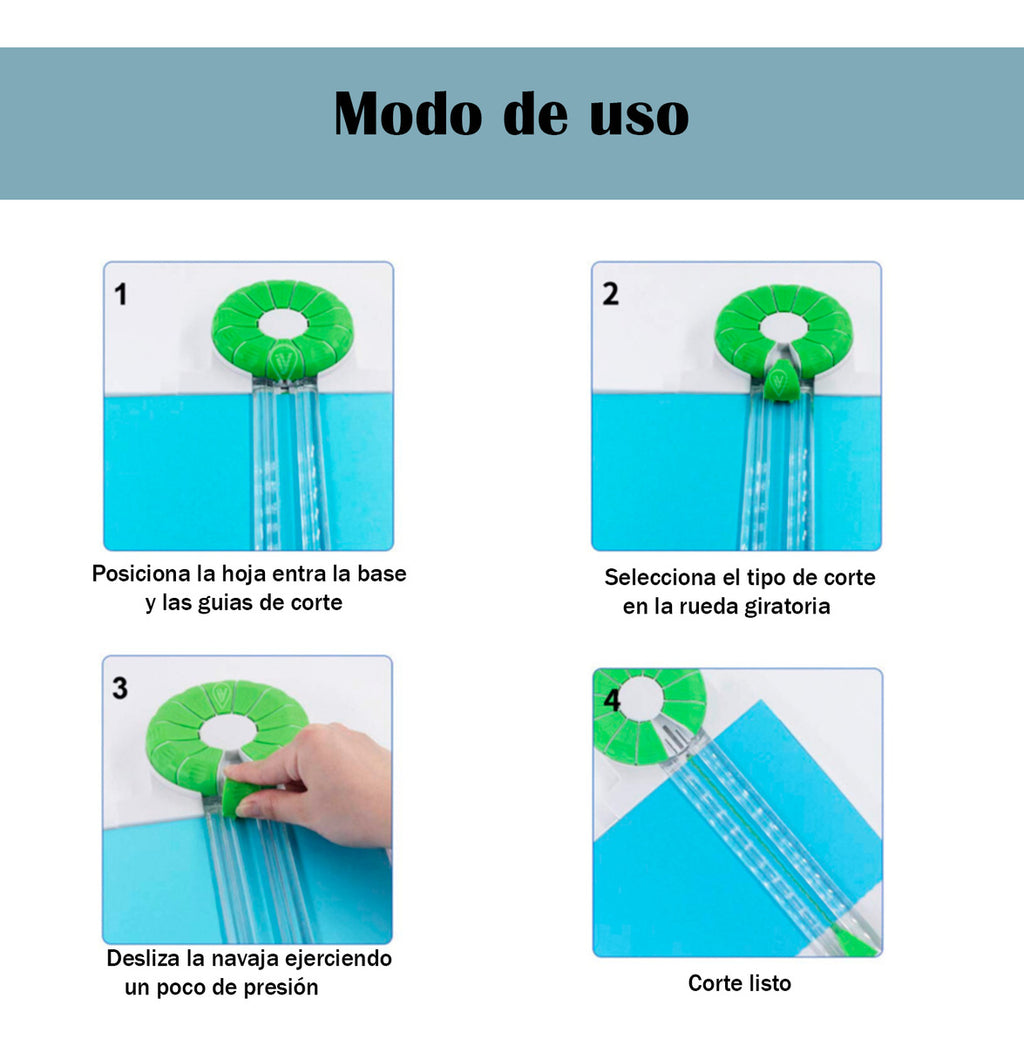 Modo de uso

1

Posiciona la hoja entra la base y las guias de corte

2

Selecciona el tipo de corte en la rueda giratoria

3

Desliza la navaja ejerciendo un poco de presión

4

Corte listo