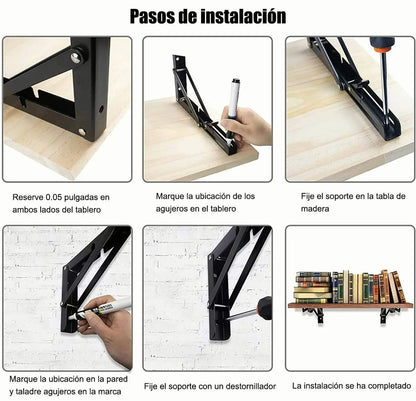 Pasos de instalación

Reserve 0.05 pulgadas en ambos lados del tablero

Marque la ubicación de los agujeros en el tablero

Fije el soporte en la tabla de madera

Marque la ubicación en la pared y taladre agujeros en la marca

Fije el soporte con un destornillador

La instalación se ha completado