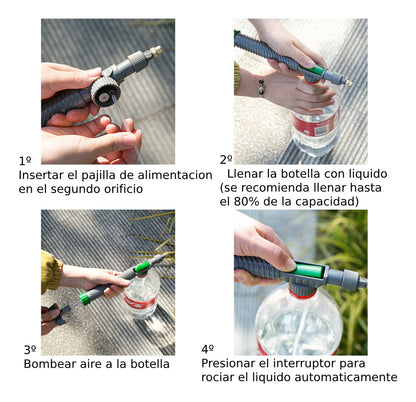 1º
Insertar el pajilla de alimentacion en el segundo orificio

2º
Llenar la botella con liquido (se recomienda llenar hasta el 80% de la capacidad)

3º
Bombear aire a la botella

4º
Presionar el interruptor para rociar el liquido automaticamente