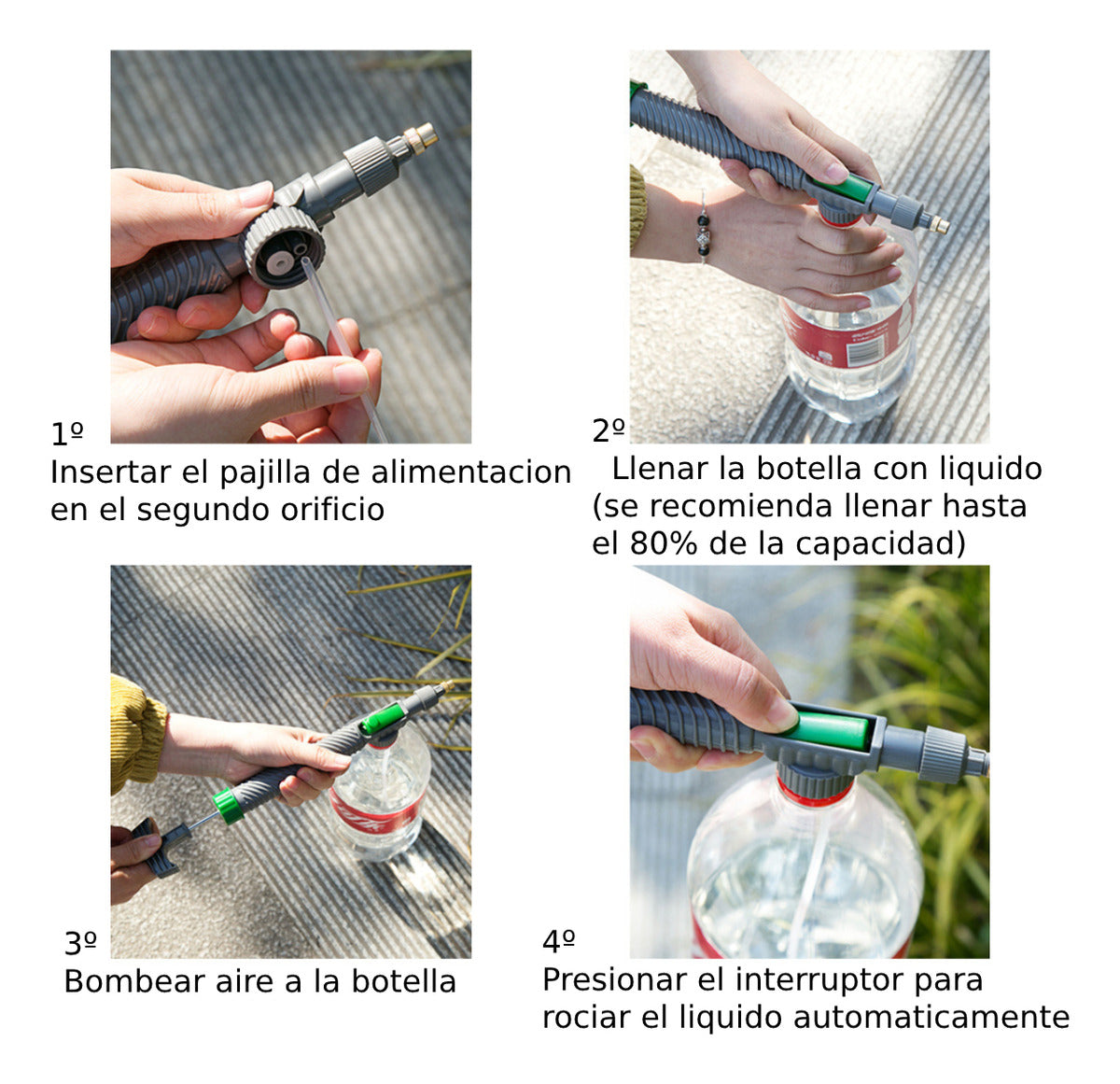 1º
Insertar el pajilla de alimentacion en el segundo orificio

2º
Llenar la botella con liquido (se recomienda llenar hasta el 80% de la capacidad)

3º
Bombear aire a la botella

4º
Presionar el interruptor para rociar el liquido automaticamente