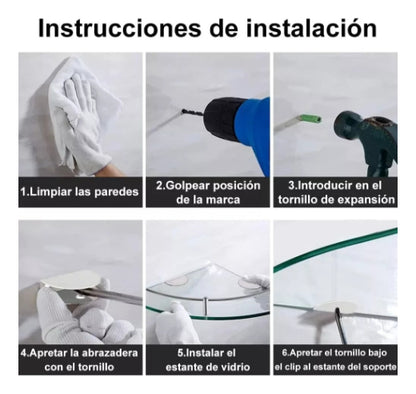 Instrucciones de instalación

1.Limpiar las paredes

2.Golpear posición de la marca

3.Introducir en el tornillo de expansión

4.Apretar la abrazadera con el tornillo

5.Instalar el estante de vidrio

6.Apretar el tornillo bajo el clip al estante del soporte