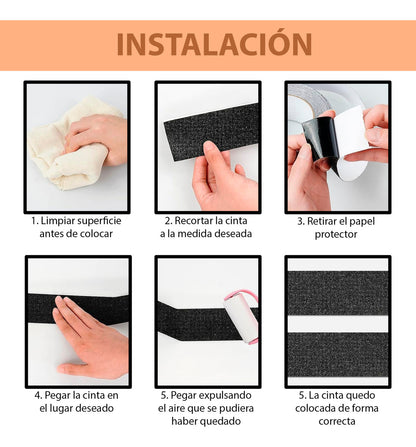 INSTALACIÓN

1. Limpiar superficie antes de colocar

2. Recortar la cinta a la medida deseada

3. Retirar el papel protector

4. Pegar la cinta en el lugar deseado

5. Pegar expulsando el aire que se pudiera haber quedado

5. La cinta quedo colocada de forma correcta