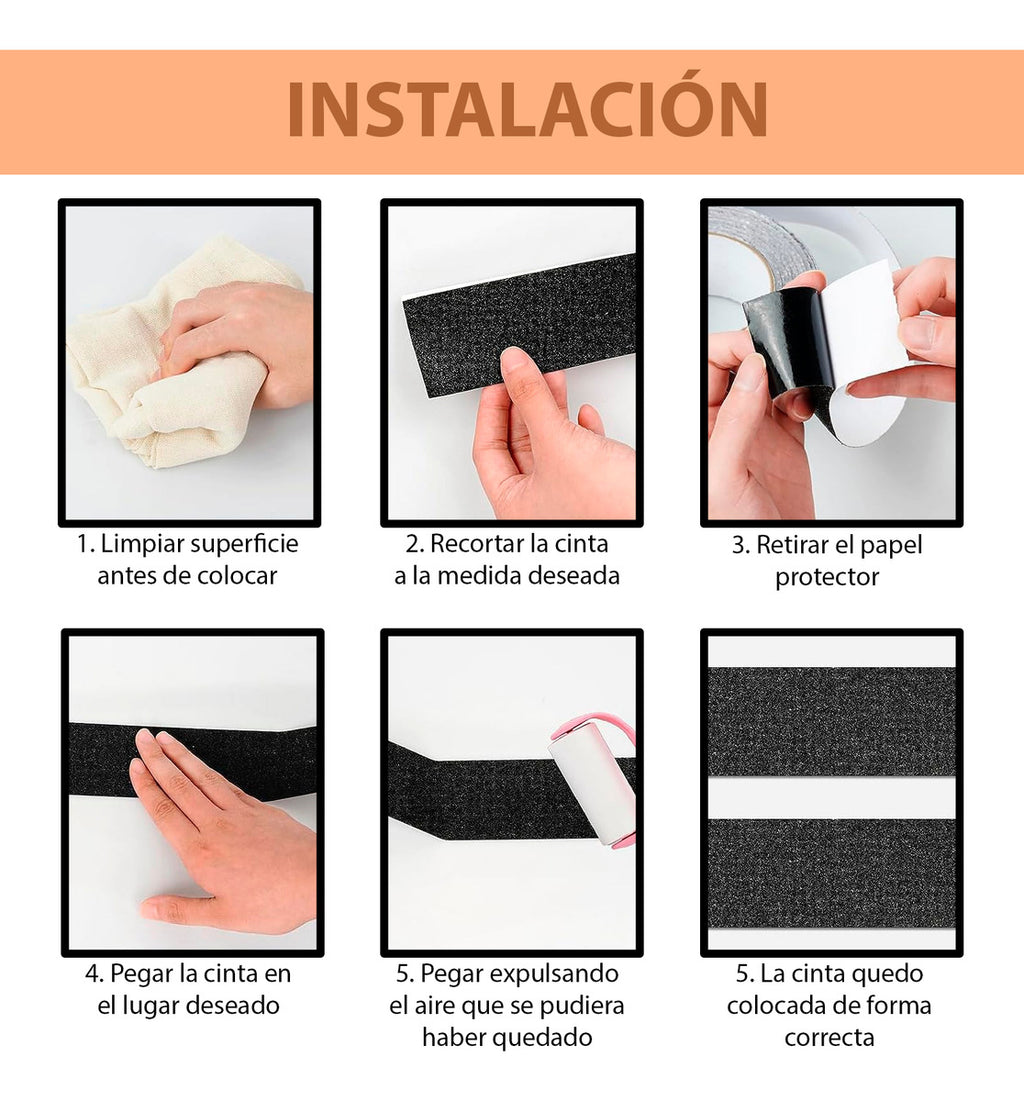 INSTALACIÓN

1. Limpiar superficie antes de colocar

2. Recortar la cinta a la medida deseada

3. Retirar el papel protector

4. Pegar la cinta en el lugar deseado

5. Pegar expulsando el aire que se pudiera haber quedado

5. La cinta quedo colocada de forma correcta