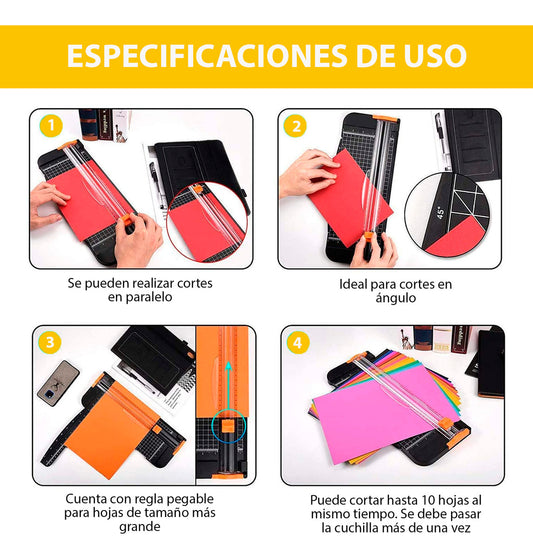 ESPECIFICACIONES DE USO

1

Se pueden realizar cortes en paralelo

2

45°

Ideal para cortes en ángulo

3

Cuenta con regla pegable para hojas de tamaño más grande

4

Puede cortar hasta 10 hojas al mismo tiempo. Se debe pasar la cuchilla más de una vez