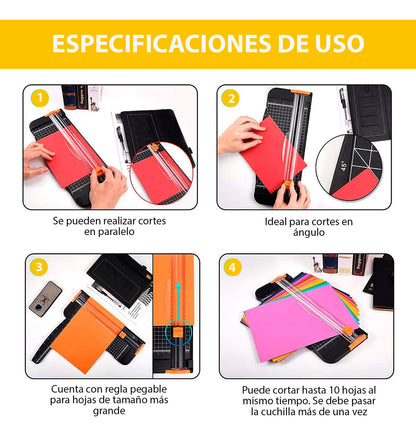 ESPECIFICACIONES DE USO

1

Se pueden realizar cortes en paralelo

2

45°

Ideal para cortes en ángulo

3

Cuenta con regla pegable para hojas de tamaño más grande

4

Puede cortar hasta 10 hojas al mismo tiempo. Se debe pasar la cuchilla más de una vez