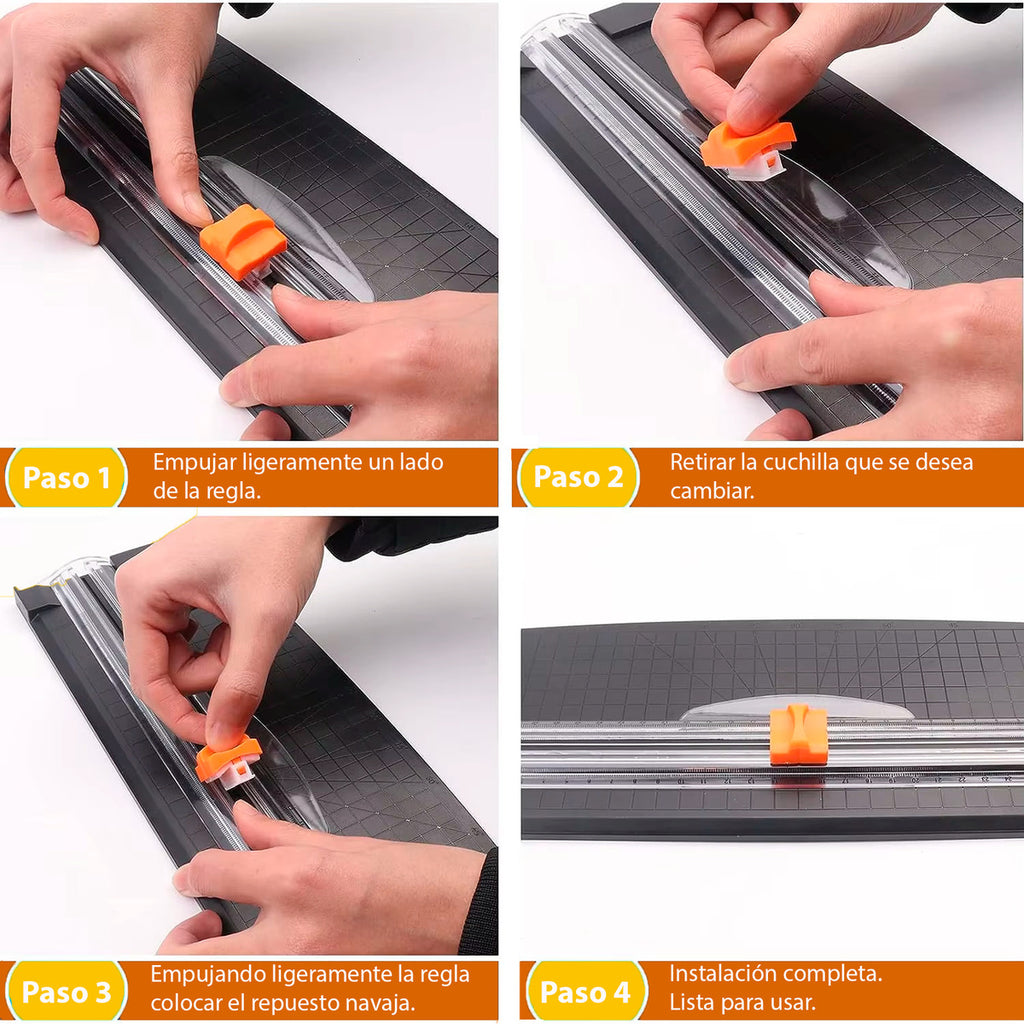 Paso 1
Empujar ligeramente un lado de la regla.

Paso 2
Retirar la cuchilla que se desea cambiar.

Paso 3
Empujando ligeramente la regla colocar el repuesto navaja.

Paso 4
Instalación completa.
Lista para usar.