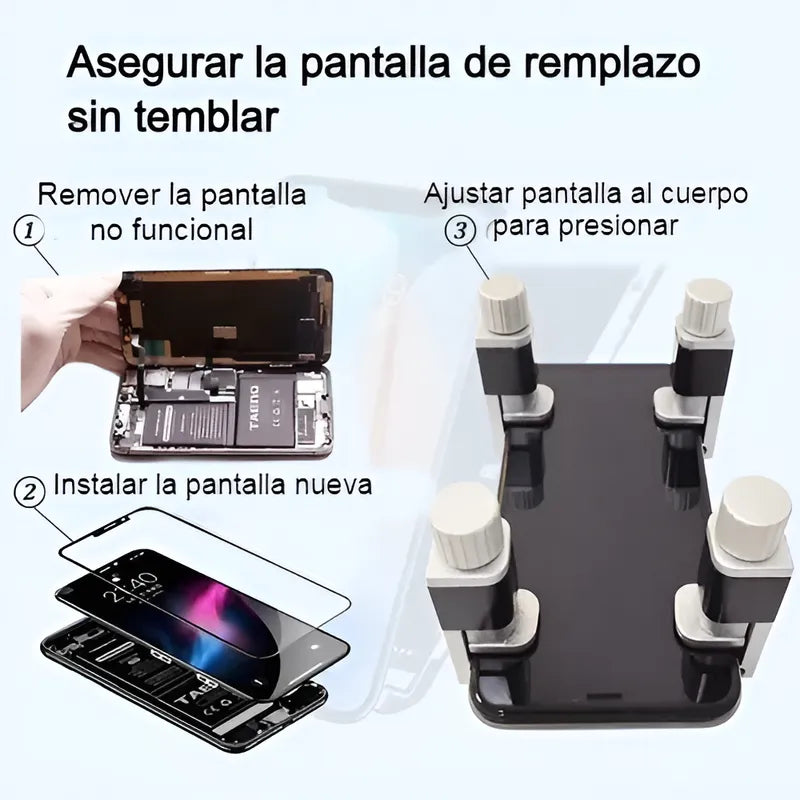 Asegurar la pantalla de remplazo sin temblar

① Remover la pantalla no funcional

TAENO

② Instalar la pantalla nueva

2:40

TAE

③ Ajustar pantalla al cuerpo para presionar