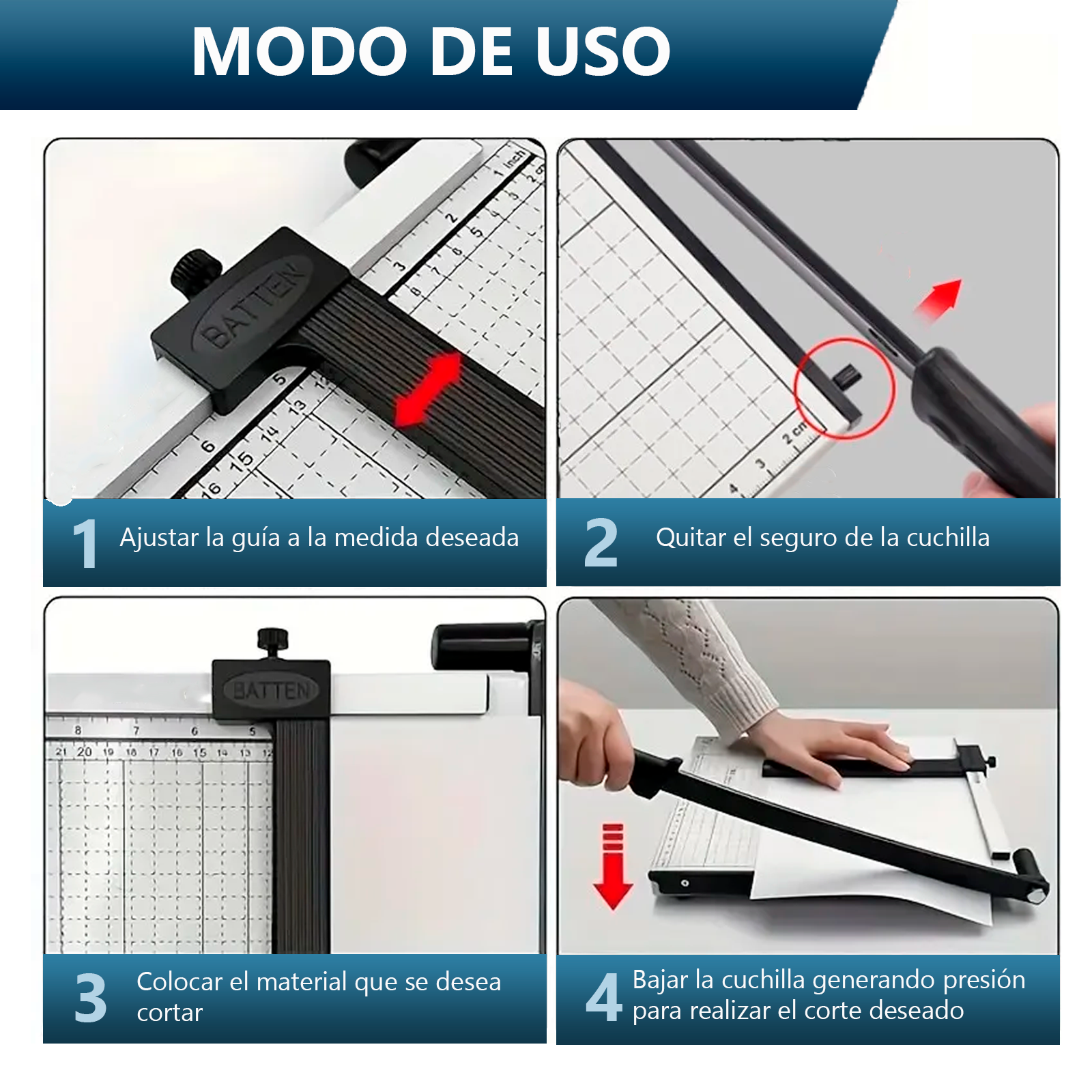 MODO DE USO

BATTEN

1 Ajustar la guía a la medida deseada

2 Quitar el seguro de la cuchilla

BATTEN

3 Colocar el material que se desea cortar

4 Bajar la cuchilla generando presión para realizar el corte deseado