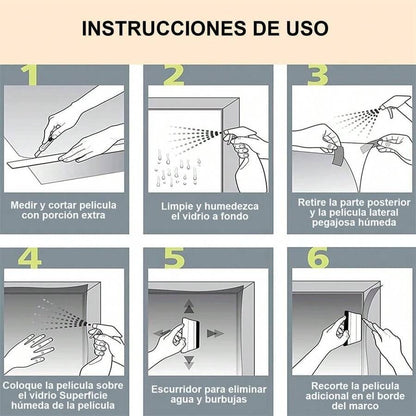 INSTRUCCIONES DE USO

1

Medir y cortar película con porción extra

2

Limpie y humedezca el vidrio a fondo

3

Retire la parte posterior y la película lateral pegajosa húmeda

4

Coloque la película sobre el vidrio Superficie húmeda de la película

5

Escurridor para eliminar agua y burbujas

6

Recorte la película adicional en el borde del marco