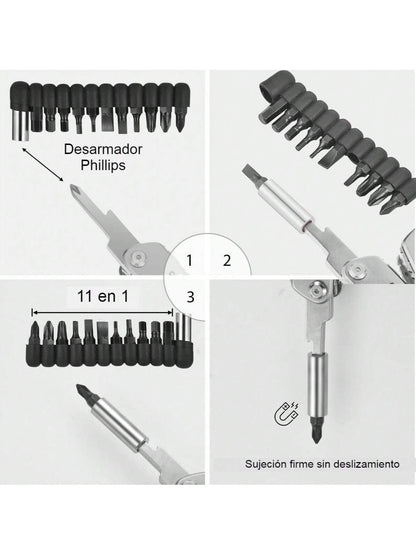 Desarmador Phillips

1

2

11 en 1

3

Sujeción firme sin deslizamiento