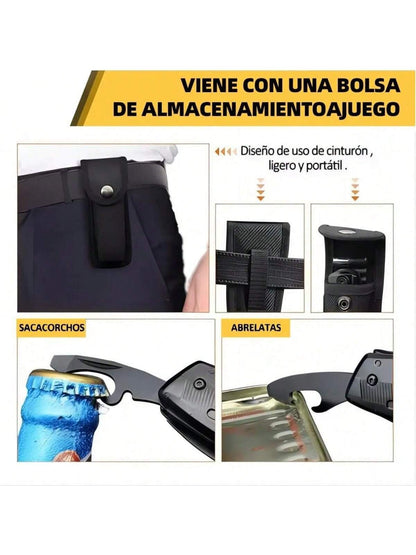 VIENE CON UNA BOLSA DE ALMACENAMIENTOAJUEGO

Diseño de uso de cinturón , ligero y portátil .

SACACORCHOS

ABRELATAS