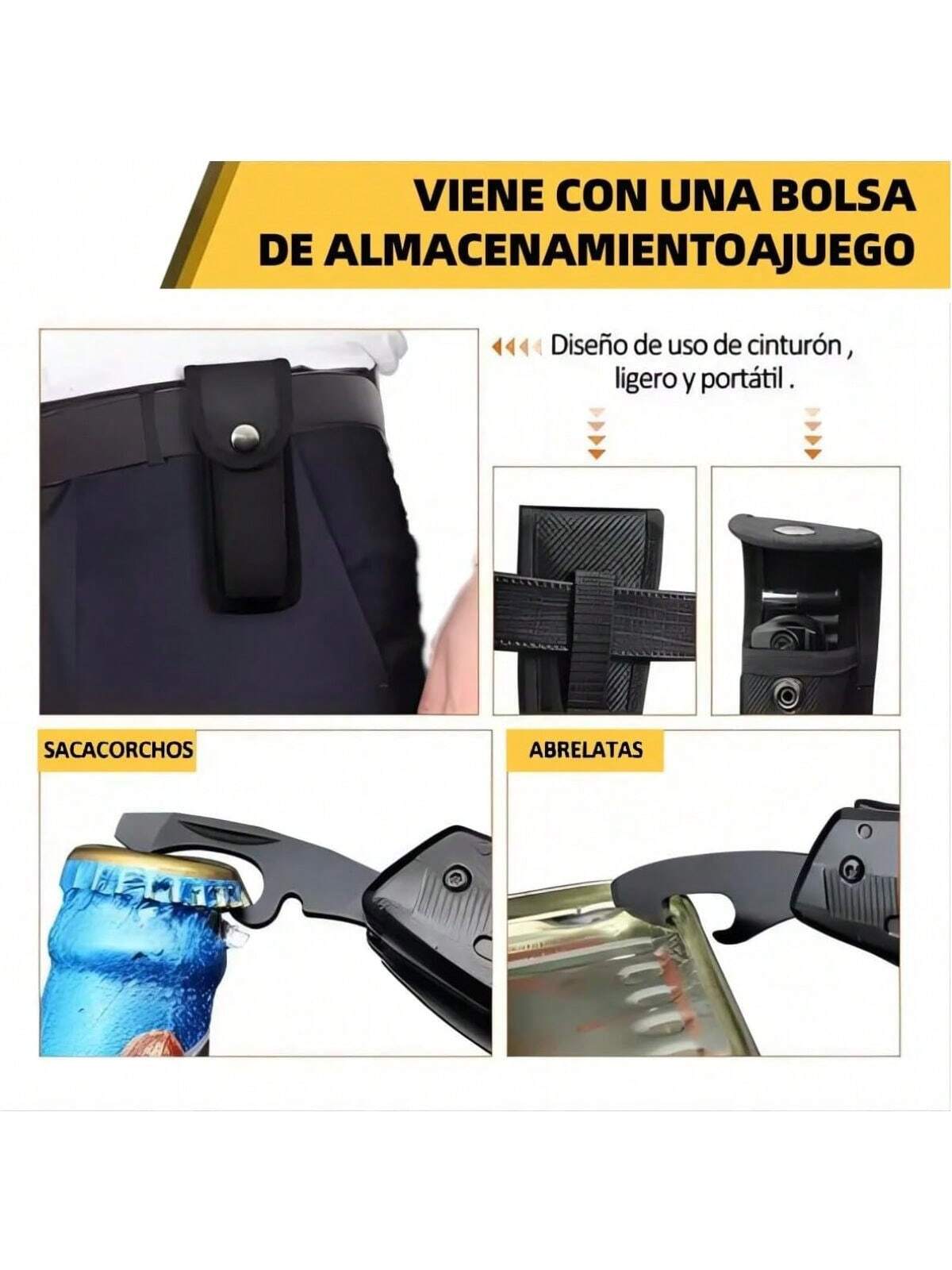 VIENE CON UNA BOLSA DE ALMACENAMIENTOAJUEGO

Diseño de uso de cinturón , ligero y portátil .

SACACORCHOS

ABRELATAS