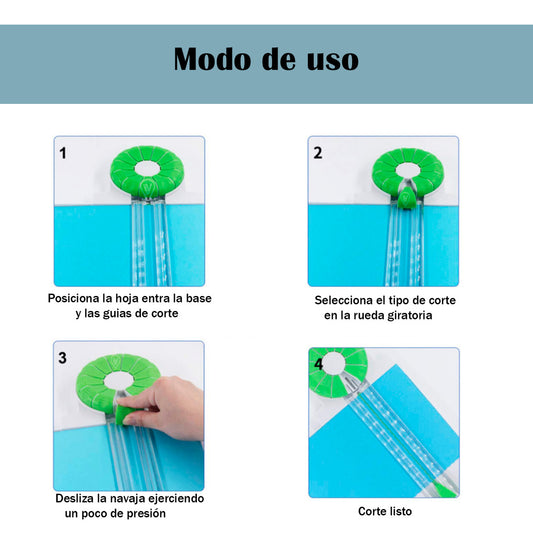 Modo de uso

1

Posiciona la hoja entra la base y las guias de corte

2

Selecciona el tipo de corte en la rueda giratoria

3

Desliza la navaja ejerciendo un poco de presión

4

Corte listo