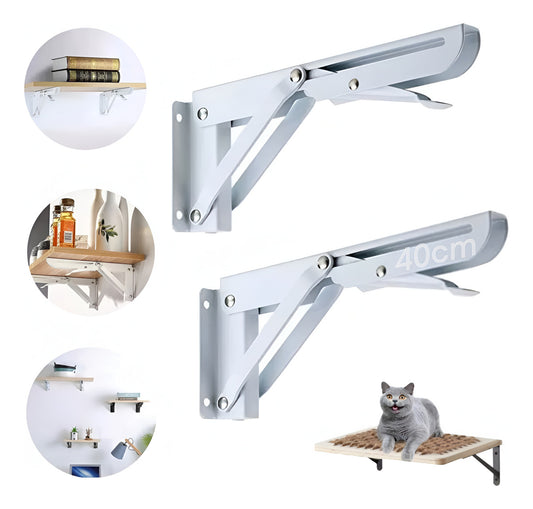 40cm